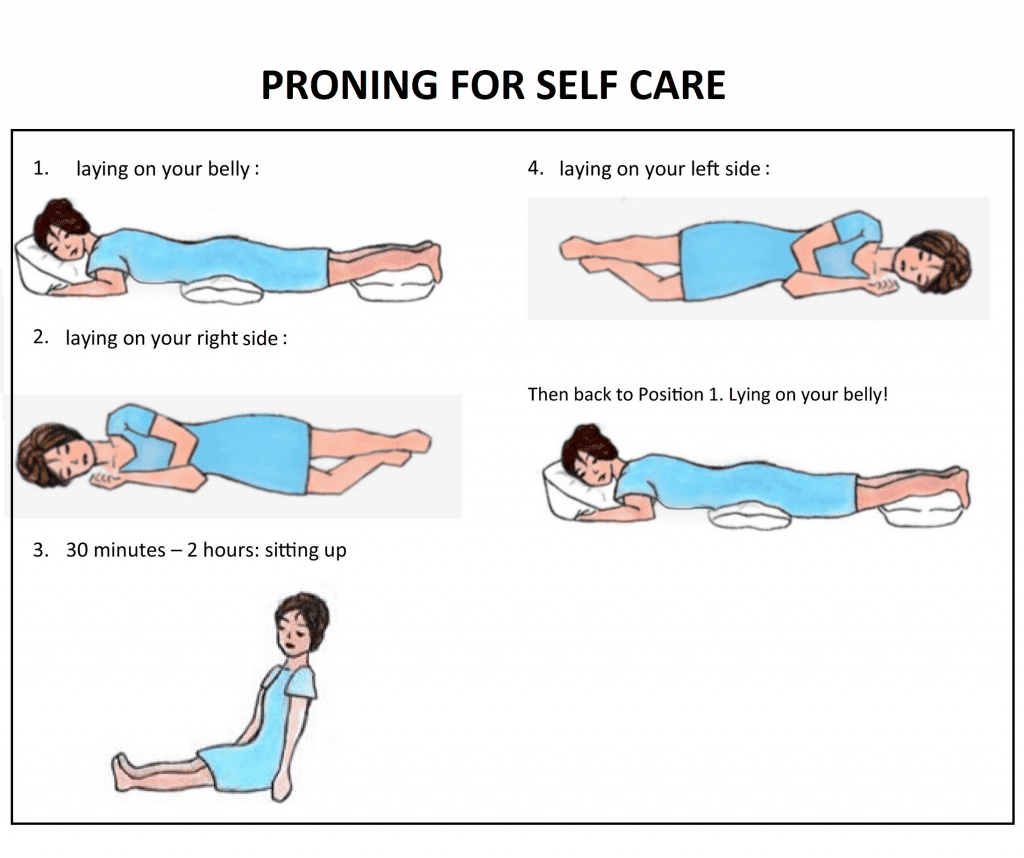 PRONING FOR SELF CARE

1. laying on your belly :

2. laying on your right side :

3. 30 minutes – 2 hours: sitting up

4. laying on your left side :

Then back to Position 1. Lying on your belly!